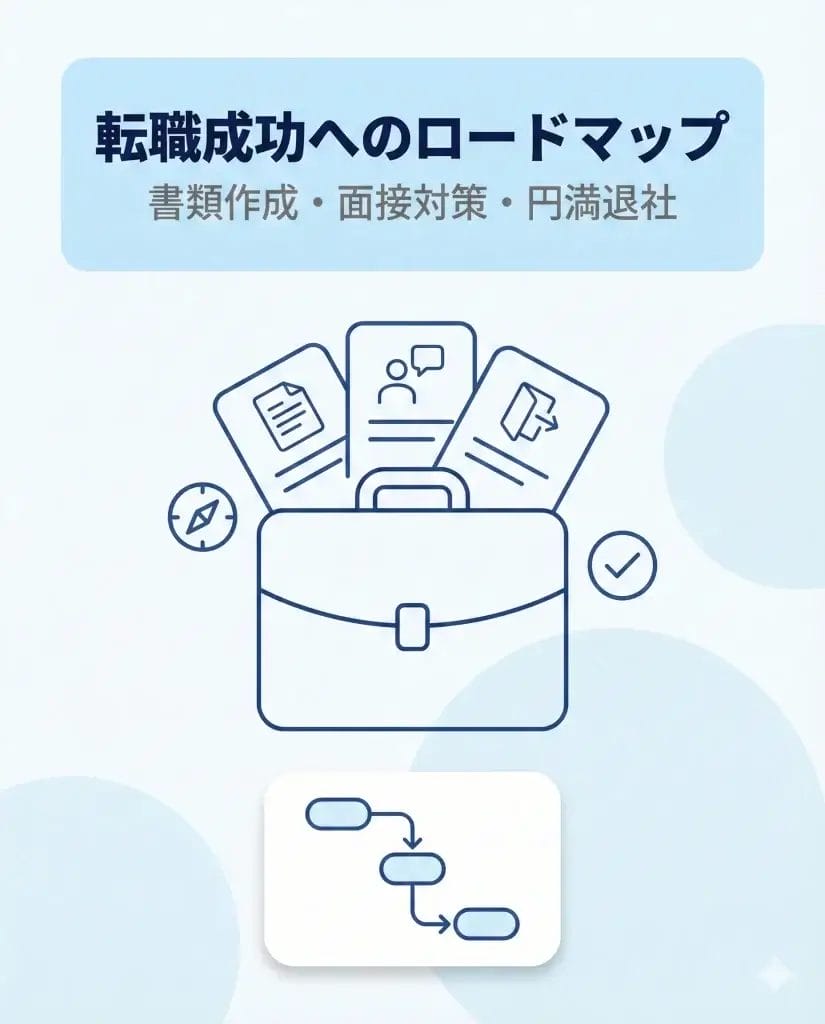 転職成功へのロードマップ
書類作成・面接対策・円満退社